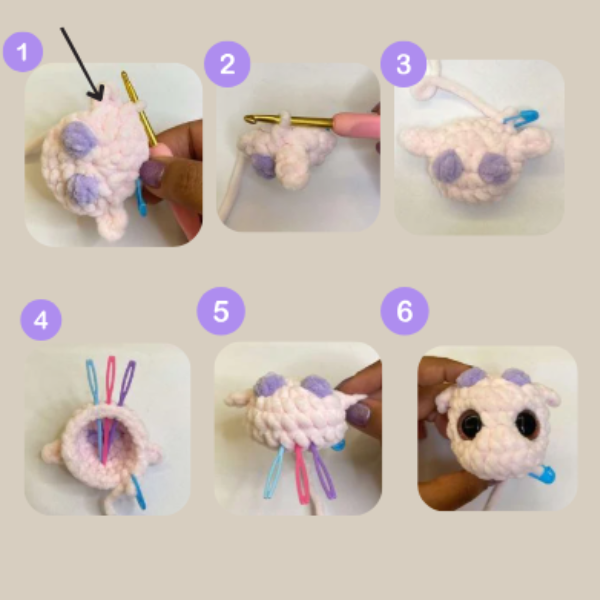 1

2

3

4

5

6